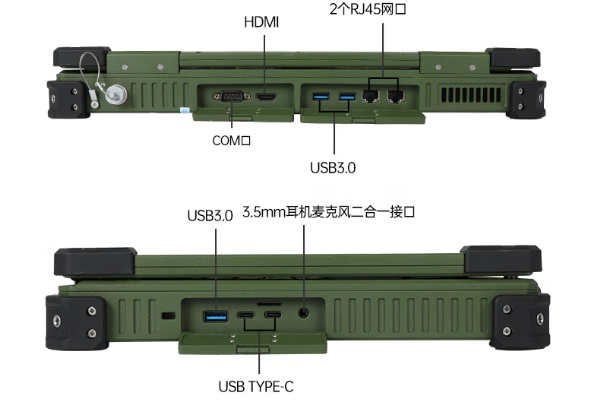 HDMI

2个RJ45网口

COM口

USB3.0

USB3.0

3.5mm耳机麦克风二合一接口

USB TYPE-C