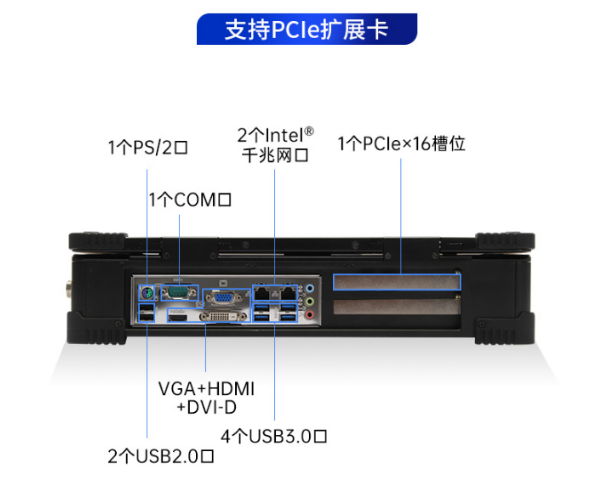 支持PCIe扩展卡

1个PS/2口

1个COM口

2个Intel®
千兆网口

1个PCIe×16槽位

VGA+HDMI
+DVI-D

4个USB3.0口

2个USB2.0口