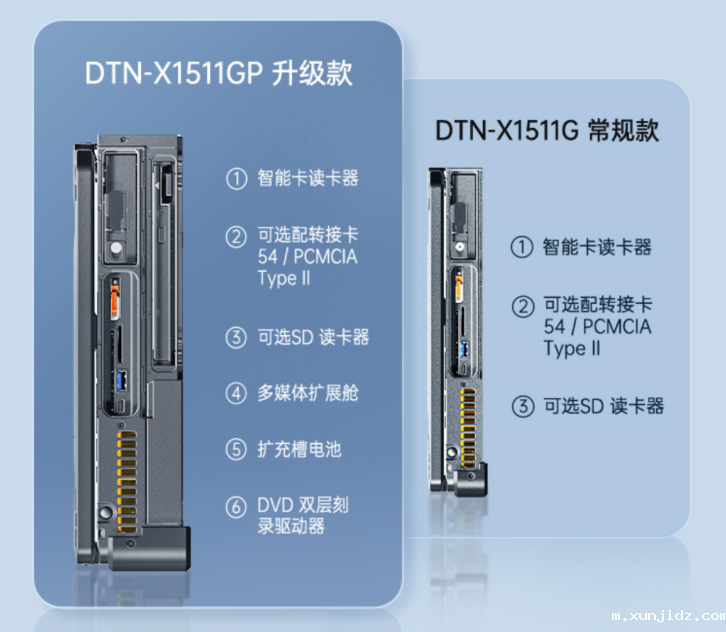 DTN-X1511GP 升级款

① 智能卡读卡器

② 可选配转接卡 54 / PCMCIA Type II

③ 可选SD 读卡器

④ 多媒体扩展舱

⑤ 扩充槽电池

⑥ DVD 双层刻录驱动器

DTN-X1511G 常规款

① 智能卡读卡器

② 可选配转接卡 54 / PCMCIA Type II

③ 可选SD 读卡器

m.xunjidz.com