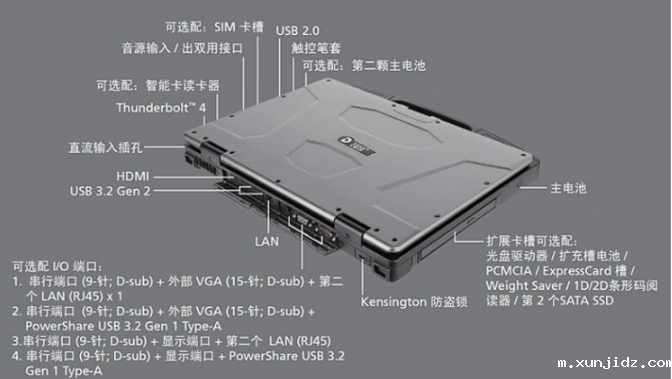 可选配：SIM 卡槽

USB 2.0

音源输入 / 出双用接口

触控笔套

可选配：第二颗主电池

可选配：智能卡读卡器

Thunderbolt™ 4

直流输入插孔

HDMI

USB 3.2 Gen 2

主电池

LAN

扩展卡槽可选配：
光盘驱动器 / 扩充槽电池 / PCMCIA / ExpressCard 槽 / Weight Saver / 1D/2D条形码阅读器 / 第 2 个SATA SSD

Kensington 防盗锁

可选配 I/O 端口：
1. 串行端口 (9-针; D-sub) + 外部 VGA (15-针; D-sub) + 第二个 LAN (RJ45) x 1
2. 串行端口 (9-针; D-sub) + 外部 VGA (15-针; D-sub) + PowerShare USB 3.2 Gen 1 Type-A
3.串行端口 (9-针; D-sub) + 显示端口 + 第二个 LAN (RJ45)
4. 串行端口 (9-针; D-sub) + 显示端口 + PowerShare USB 3.2 Gen 1 Type-A

m.xunjidz.com